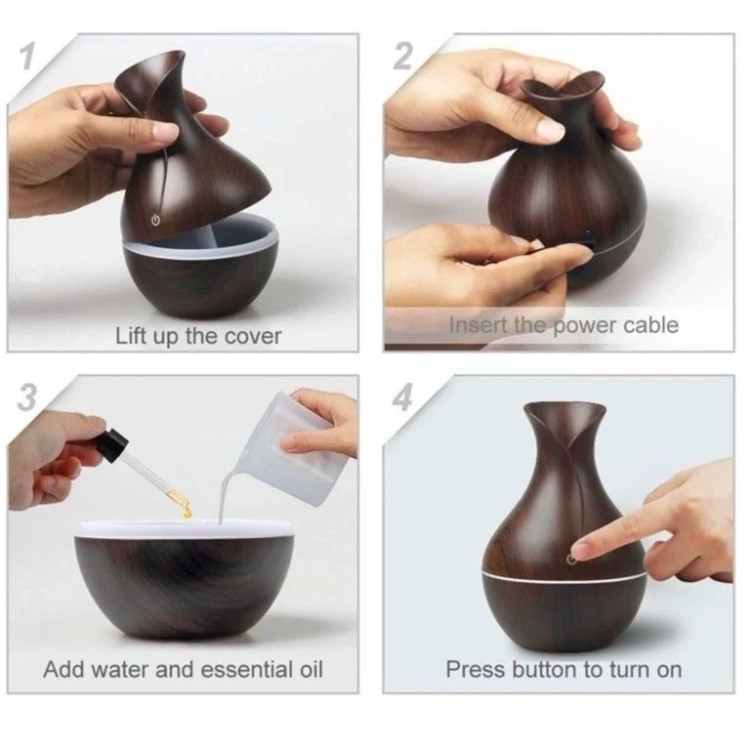 1
Lift up the cover

2
Insert the power cable

3
Add water and essential oil

4
Press button to turn on