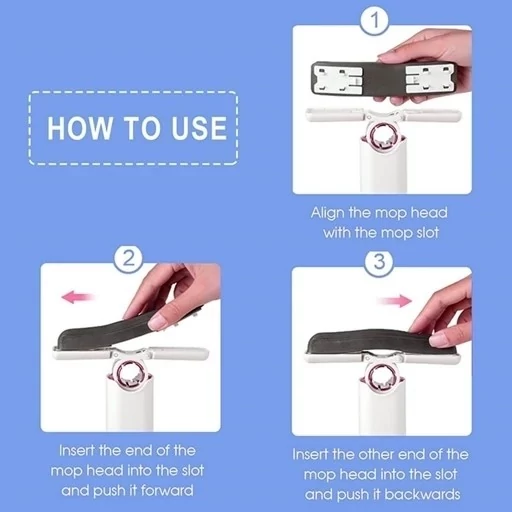 HOW TO USE

1

Align the mop head with the mop slot

2

Insert the end of the mop head into the slot and push it forward

3

Insert the other end of the mop head into the slot and push it backwards